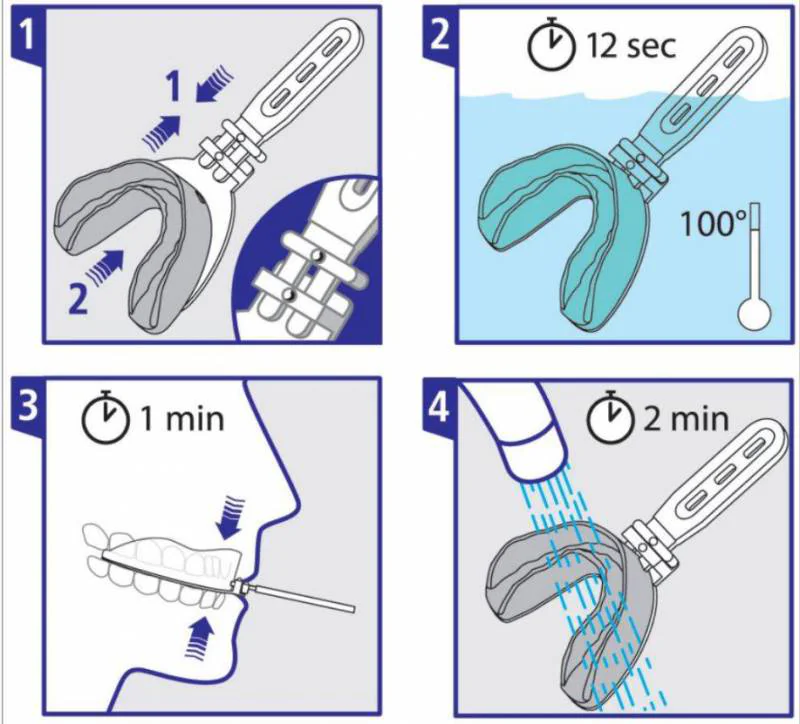 1

1

2

2

12 sec

100°

3

1 min

4

2 min