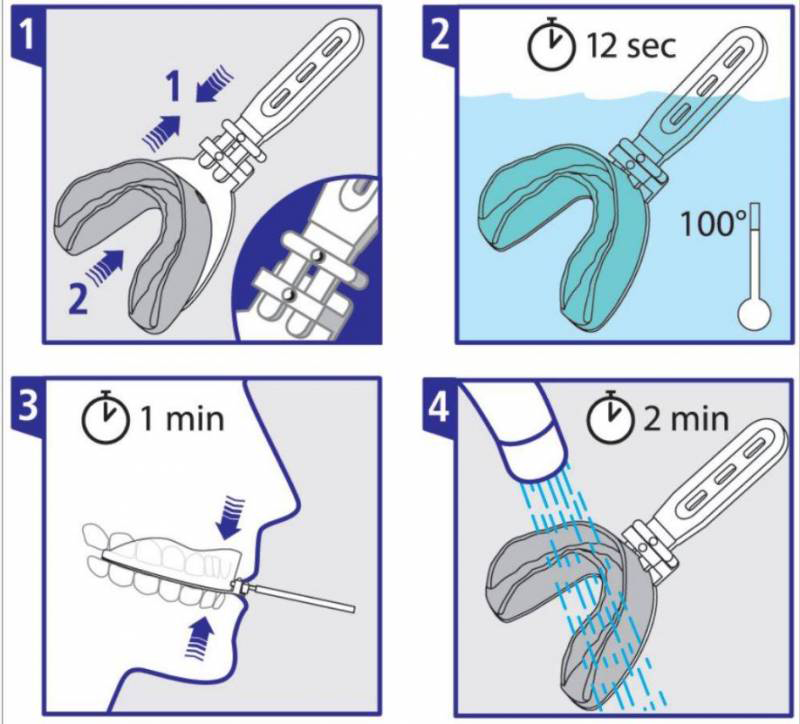 1
1
2

2
12 sec
100°

3
1 min

4
2 min